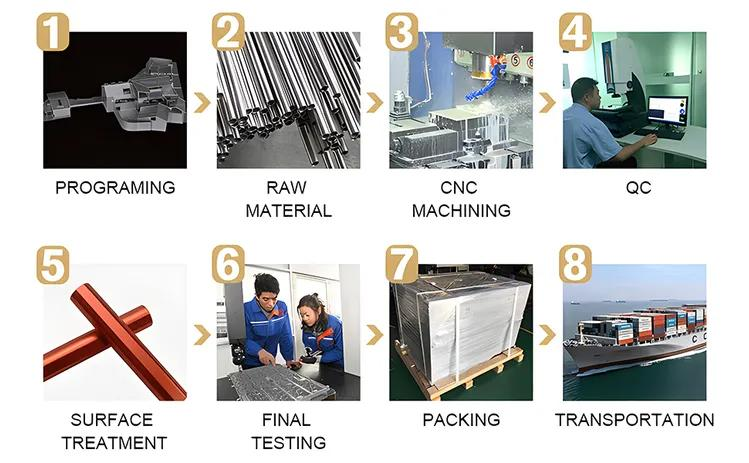 1
PROGRAMING

2
RAW MATERIAL

3
CNC MACHINING

4
QC

5
SURFACE TREATMENT

6
FINAL TESTING

7
PACKING

8
TRANSPORTATION